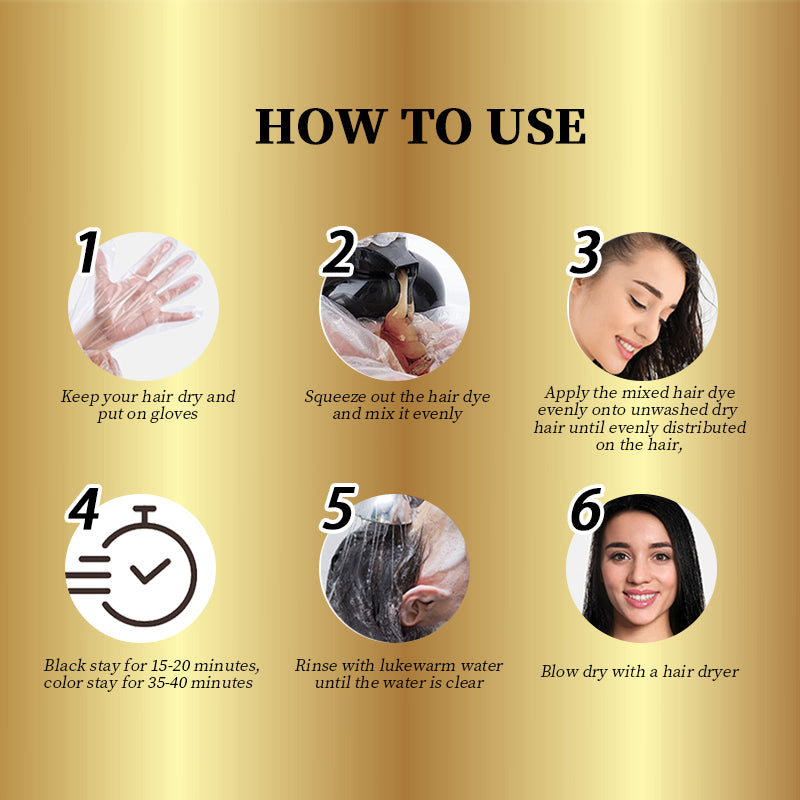 HOW TO USE

1
Keep your hair dry and put on gloves

2
Squeeze out the hair dye and mix it evenly

3
Apply the mixed hair dye evenly onto unwashed dry hair until evenly distributed on the hair,

4
Black stay for 15-20 minutes, color stay for 35-40 minutes

5
Rinse with lukewarm water until the water is clear

6
Blow dry with a hair dryer