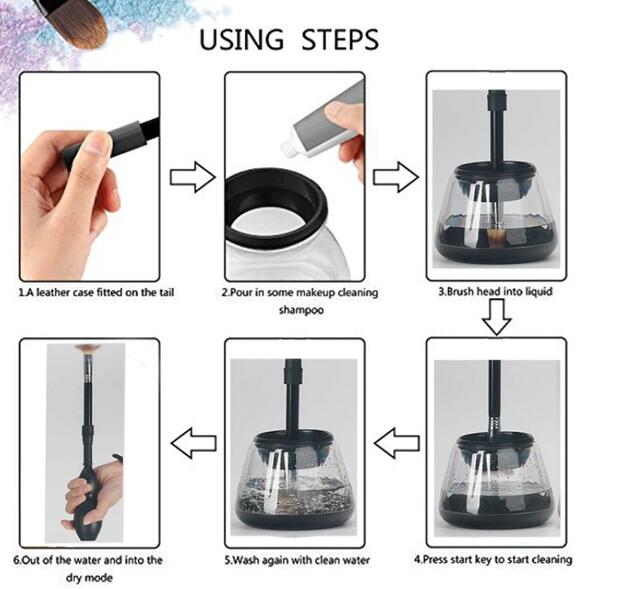 USING STEPS

1.A leather case fitted on the tail

2.Pour in some makeup cleaning shampoo

3.Brush head into liquid

4.Press start key to start cleaning

5.Wash again with clean water

6.Out of the water and into the dry mode