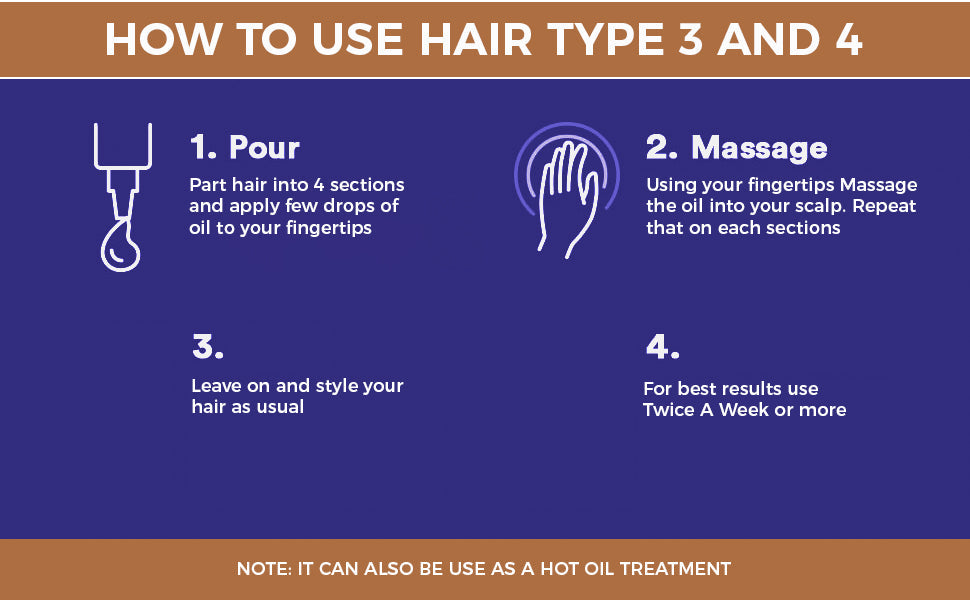 HOW TO USE HAIR TYPE 3 AND 4

1. Pour
Part hair into 4 sections and apply few drops of oil to your fingertips

2. Massage
Using your fingertips Massage the oil into your scalp. Repeat that on each sections

3.
Leave on and style your hair as usual

4.
For best results use Twice A Week or more

NOTE: IT CAN ALSO BE USE AS A HOT OIL TREATMENT