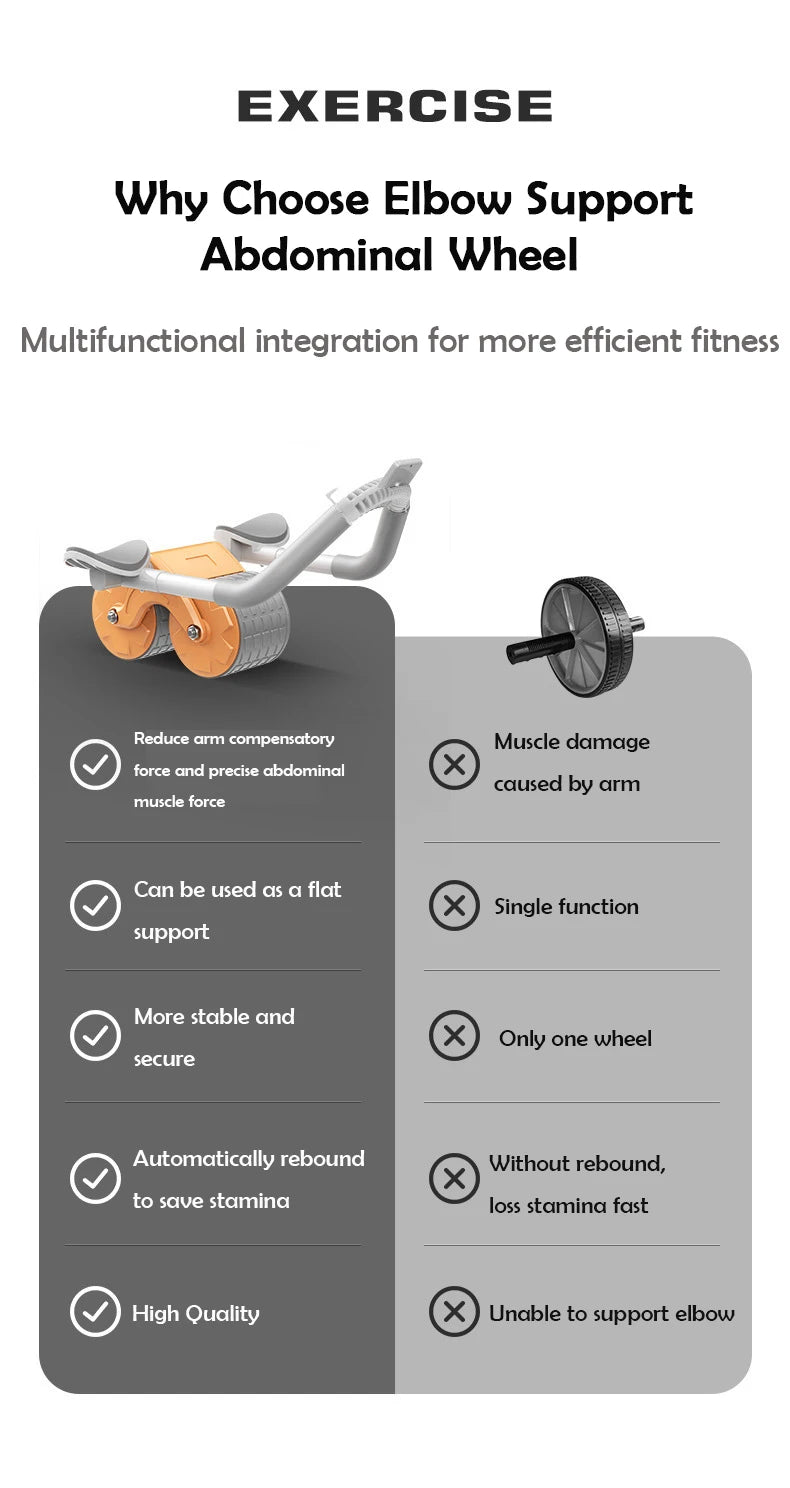 EXERCISE

Why Choose Elbow Support Abdominal Wheel

Multifunctional integration for more efficient fitness

Reduce arm compensatory force and precise abdominal muscle force

Can be used as a flat support

More stable and secure

Automatically rebound to save stamina

High Quality

Muscle damage caused by arm

Single function

Only one wheel

Without rebound, loss stamina fast

Unable to support elbow